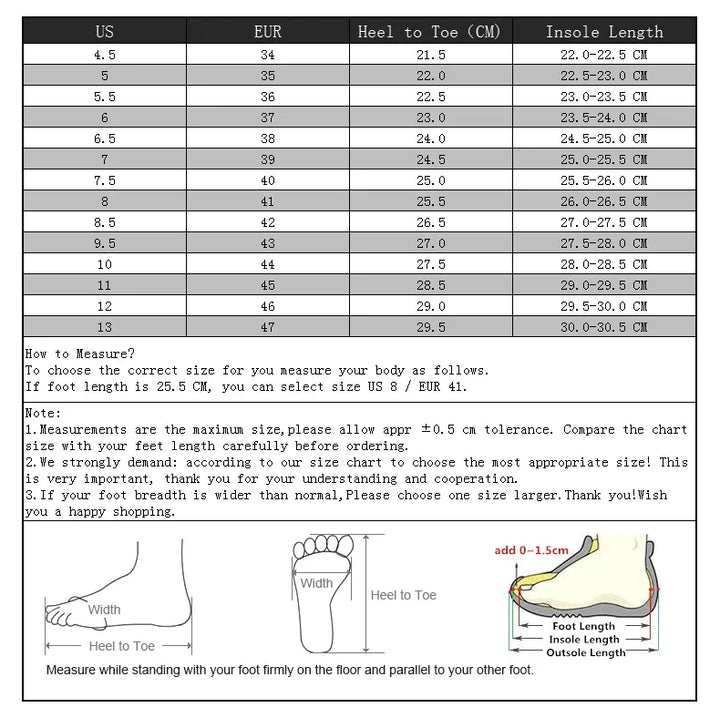 | US | EUR | Heel to Toe (CM) | Insole Length |
|---|---|---|---|
| 4.5 | 34 | 21.5 | 22.0-22.5 CM |
| 5 | 35 | 22.0 | 22.5-23.0 CM |
| 5.5 | 36 | 22.5 | 23.0-23.5 CM |
| 6 | 37 | 23.0 | 23.5-24.0 CM |
| 6.5 | 38 | 24.0 | 24.5-25.0 CM |
| 7 | 39 | 24.5 | 25.0-25.5 CM |
| 7.5 | 40 | 25.0 | 25.5-26.0 CM |
| 8 | 41 | 25.5 | 26.0-26.5 CM |
| 8.5 | 42 | 26.5 | 27.0-27.5 CM |
| 9.5 | 43 | 27.0 | 27.5-28.0 CM |
| 10 | 44 | 27.5 | 28.0-28.5 CM |
| 11 | 45 | 28.5 | 29.0-29.5 CM |
| 12 | 46 | 29.0 | 29.5-30.0 CM |
| 13 | 47 | 29.5 | 30.0-30.5 CM |

How to Measure?
To choose the correct size for you measure your body as follows.
If foot length is 25.5 CM, you can select size US 8 / EUR 41.

Note:
1.Measurements are the maximum size,please allow appr ±0.5 cm tolerance. Compare the chart size with your feet length carefully before ordering.
2.We strongly demand: according to our size chart to choose the most appropriate size! This is very important, thank you for your understanding and cooperation.
3.If your foot breadth is wider than normal,Please choose one size larger.Thank you!Wish you a happy shopping.

Width
Heel to Toe
Width
Heel to Toe
add 0~1.5cm
Foot Length
Insole Length
Outsole Length
Measure while standing with your foot firmly on the floor and parallel to your other foot.